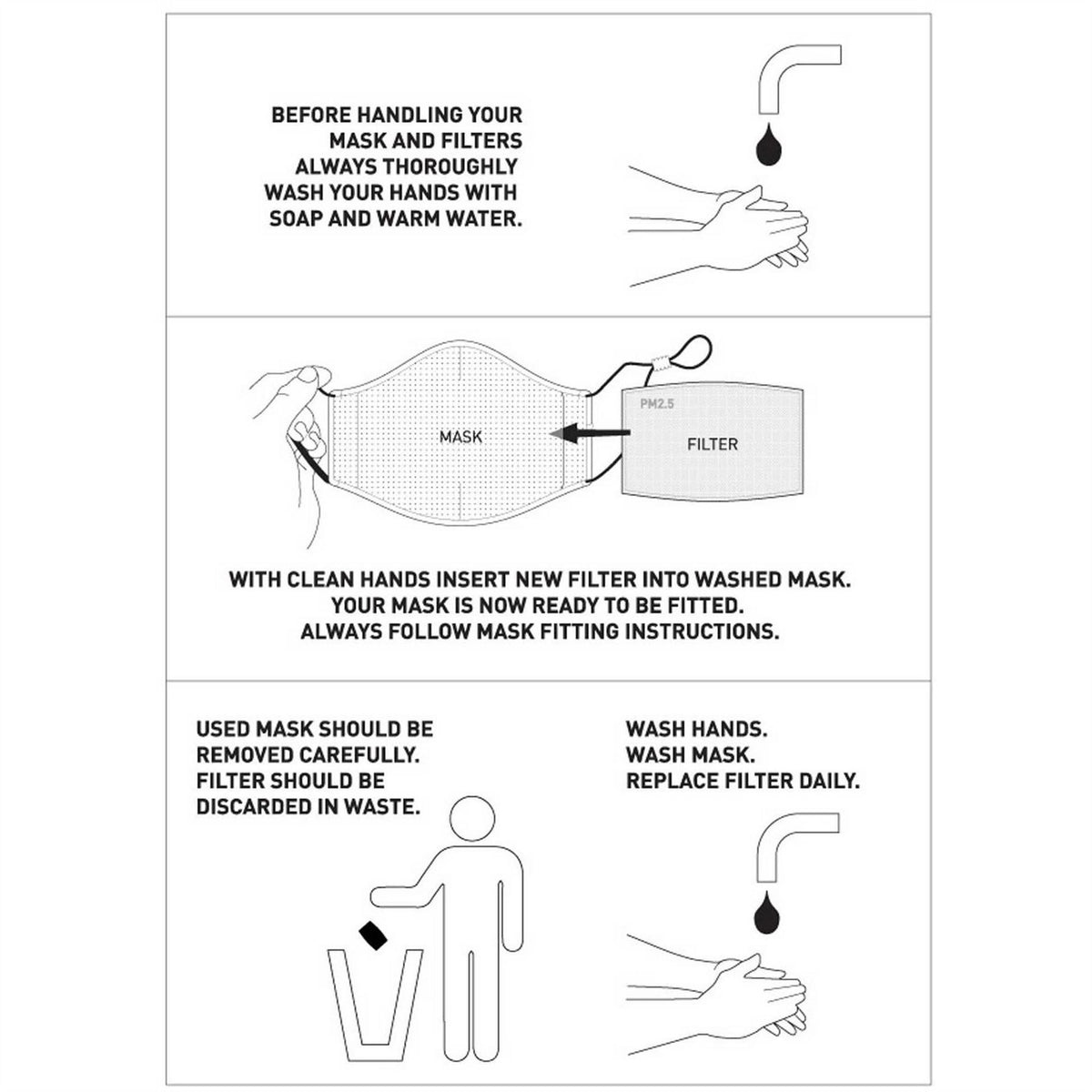 BEFORE HANDLING YOUR MASK AND FILTERS ALWAYS THOROUGHLY WASH YOUR HANDS WITH SOAP AND WARM WATER.

MASK

PM2.5

FILTER

WITH CLEAN HANDS INSERT NEW FILTER INTO WASHED MASK. YOUR MASK IS NOW READY TO BE FITTED. ALWAYS FOLLOW MASK FITTING INSTRUCTIONS.

USED MASK SHOULD BE REMOVED CAREFULLY. FILTER SHOULD BE DISCARDED IN WASTE.

WASH HANDS. WASH MASK. REPLACE FILTER DAILY.