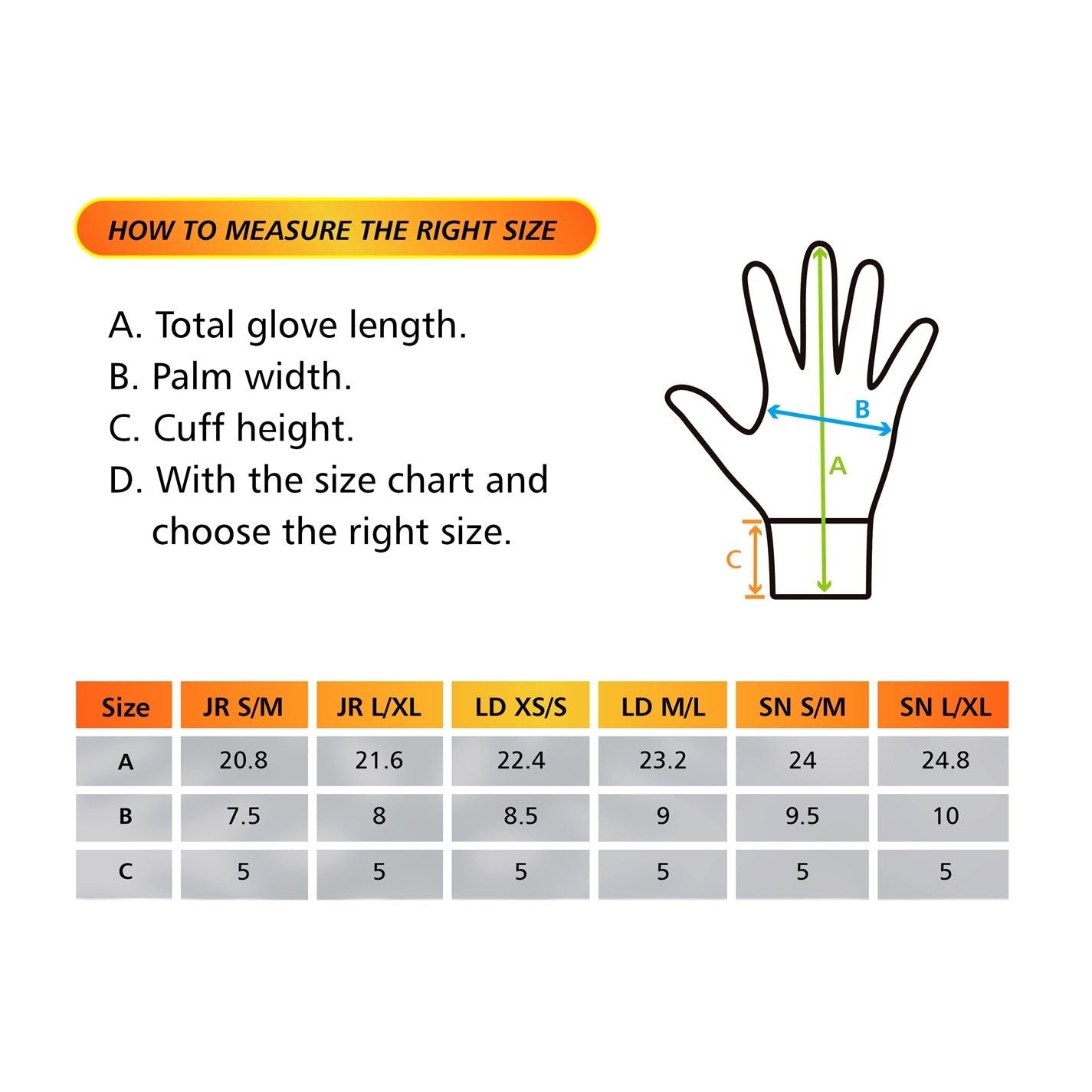 HOW TO MEASURE THE RIGHT SIZE

A. Total glove length.
B. Palm width.
C. Cuff height.
D. With the size chart and choose the right size.

B
A
C

| Size | JR S/M | JR L/XL | LD XS/S | LD M/L | SN S/M | SN L/XL |
|---|---|---|---|---|---|---|
| A | 20.8 | 21.6 | 22.4 | 23.2 | 24 | 24.8 |
| B | 7.5 | 8 | 8.5 | 9 | 9.5 | 10 |
| C | 5 | 5 | 5 | 5 | 5 | 5 |